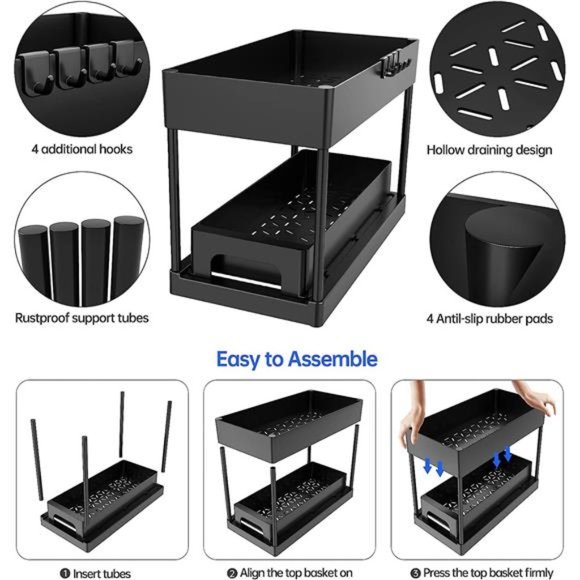 4 additional hooks

Hollow draining design

Rustproof support tubes

4 Antil-slip rubber pads

Easy to Assemble

❶ Insert tubes

❷ Align the top basket on

❸ Press the top basket firmly